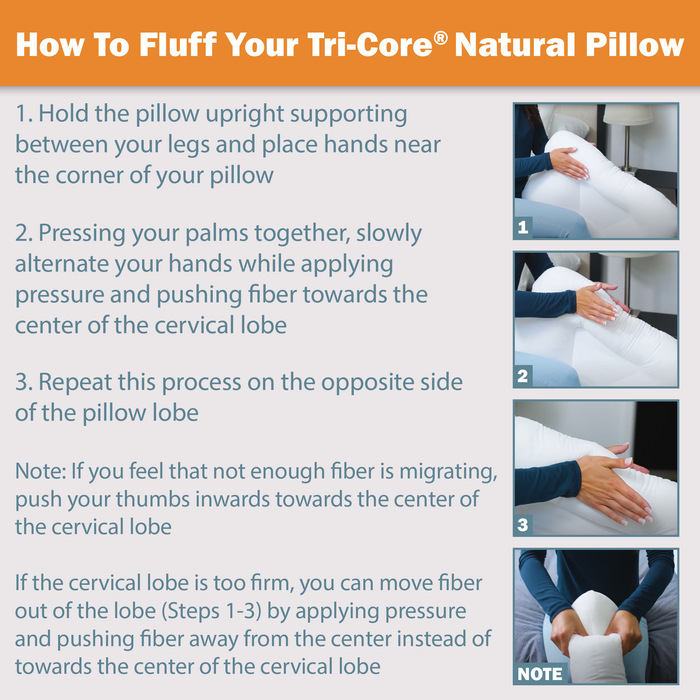 How To Fluff Your Tri-Core® Natural Pillow

1. Hold the pillow upright supporting between your legs and place hands near the corner of your pillow

2. Pressing your palms together, slowly alternate your hands while applying pressure and pushing fiber towards the center of the cervical lobe

3. Repeat this process on the opposite side of the pillow lobe

Note: If you feel that not enough fiber is migrating, push your thumbs inwards towards the center of the cervical lobe

If the cervical lobe is too firm, you can move fiber out of the lobe (Steps 1-3) by applying pressure and pushing fiber away from the center instead of towards the center of the cervical lobe

1

2

3

NOTE