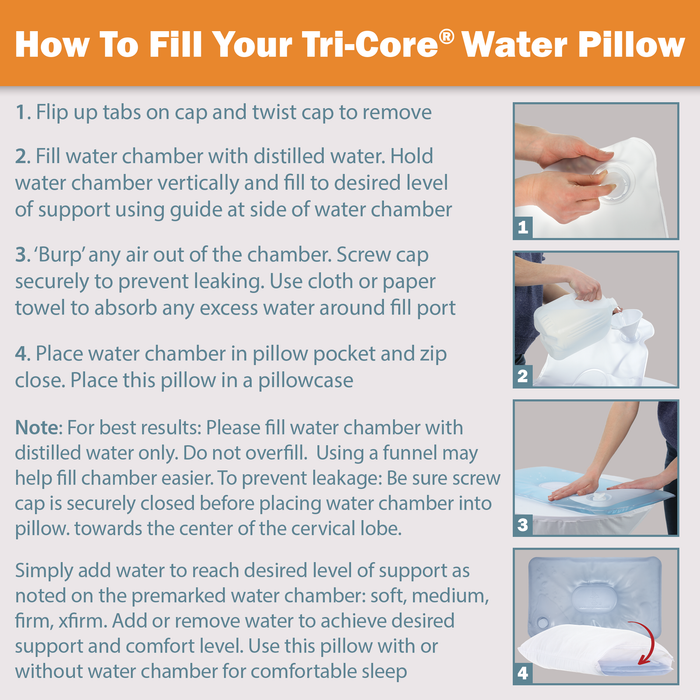 How To Fill Your Tri-Core® Water Pillow

1. Flip up tabs on cap and twist cap to remove

2. Fill water chamber with distilled water. Hold water chamber vertically and fill to desired level of support using guide at side of water chamber

3. 'Burp' any air out of the chamber. Screw cap securely to prevent leaking. Use cloth or paper towel to absorb any excess water around fill port

4. Place water chamber in pillow pocket and zip close. Place this pillow in a pillowcase

Note: For best results: Please fill water chamber with distilled water only. Do not overfill. Using a funnel may help fill chamber easier. To prevent leakage: Be sure screw cap is securely closed before placing water chamber into pillow. towards the center of the cervical lobe.

Simply add water to reach desired level of support as noted on the premarked water chamber: soft, medium, firm, xfirm. Add or remove water to achieve desired support and comfort level. Use this pillow with or without water chamber for comfortable sleep

1

2

3

4