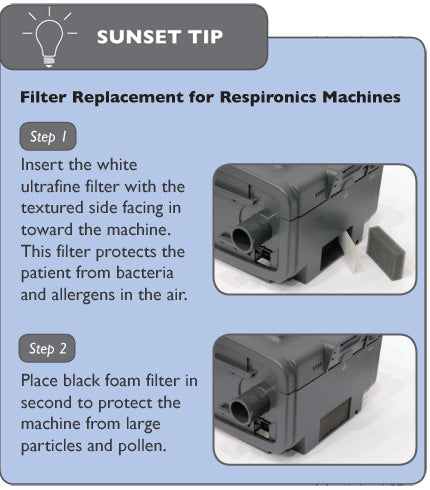 SUNSET TIP

Filter Replacement for Respironics Machines

Step 1

Insert the white ultrafine filter with the textured side facing in toward the machine. This filter protects the patient from bacteria and allergens in the air.

Step 2

Place black foam filter in second to protect the machine from large particles and pollen.